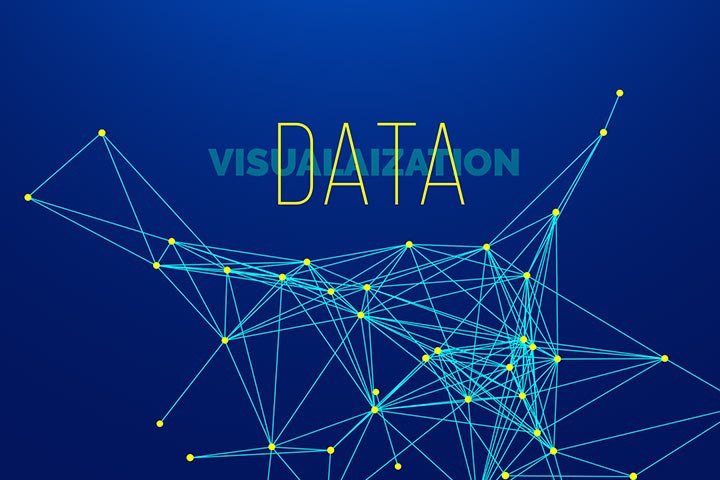 DATA
VISUALAIZATION